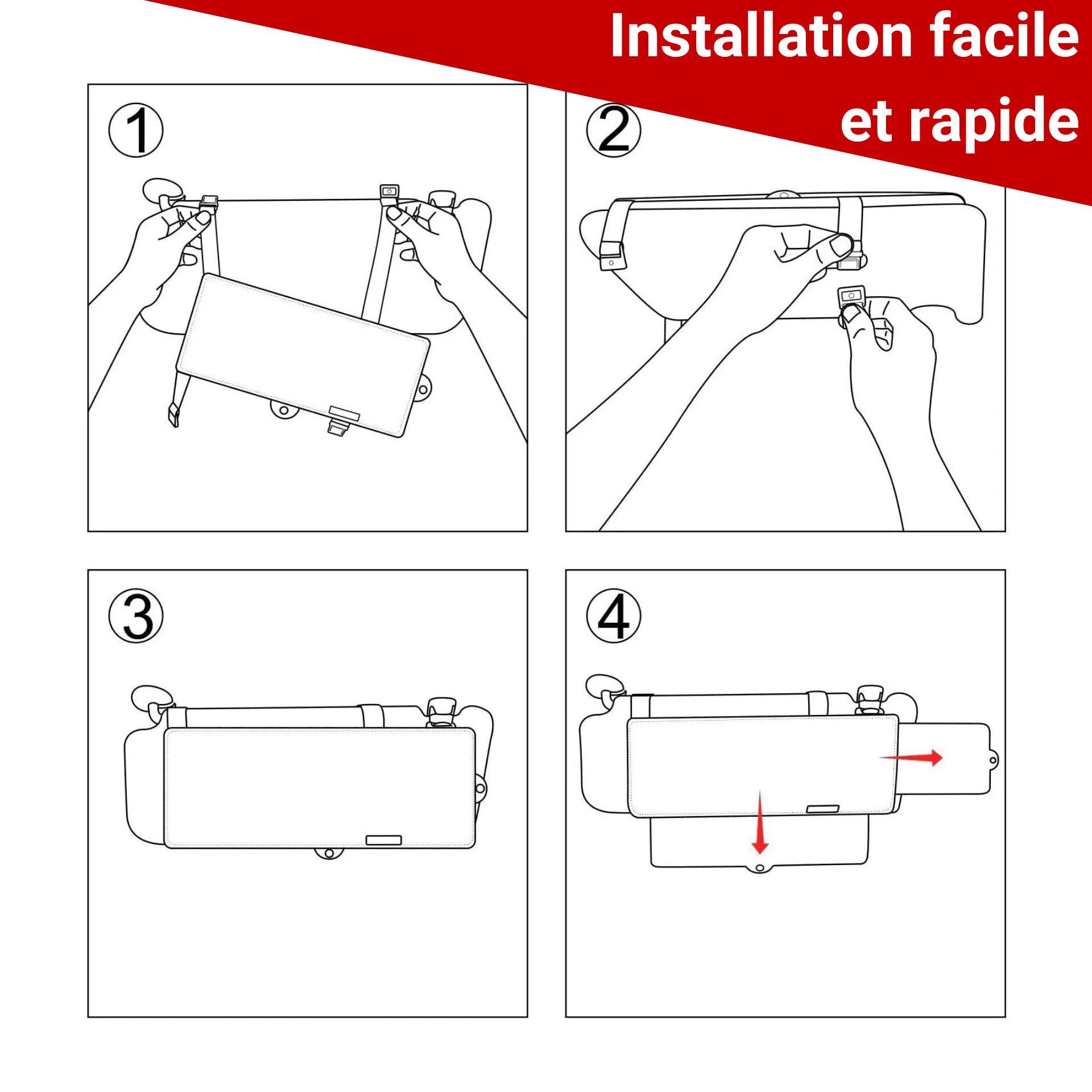 Installation facile et rapide

①

②

③

④