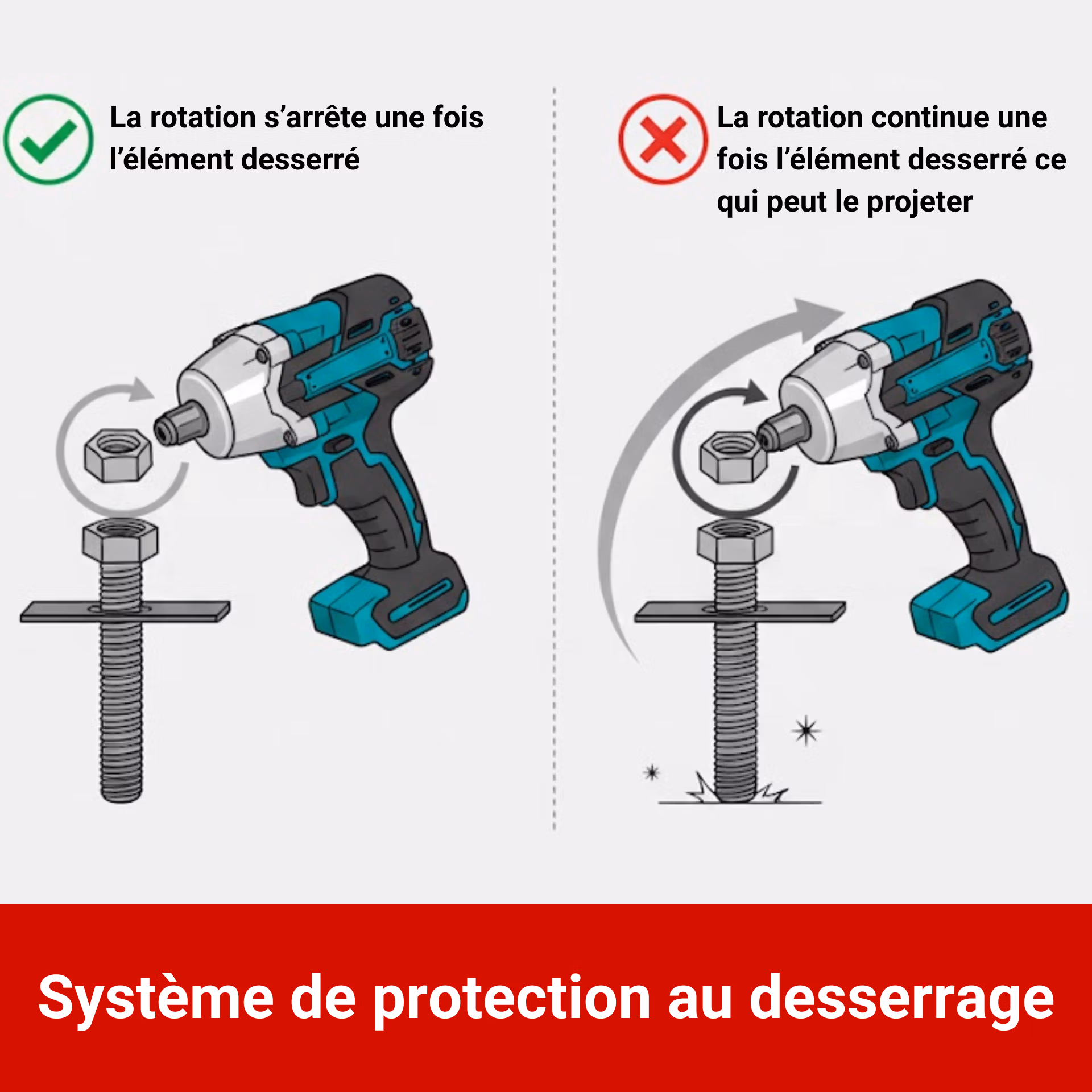 La rotation s’arrête une fois l’élément desserré

La rotation continue une fois l’élément desserré ce qui peut le projeter

Système de protection au desserrage