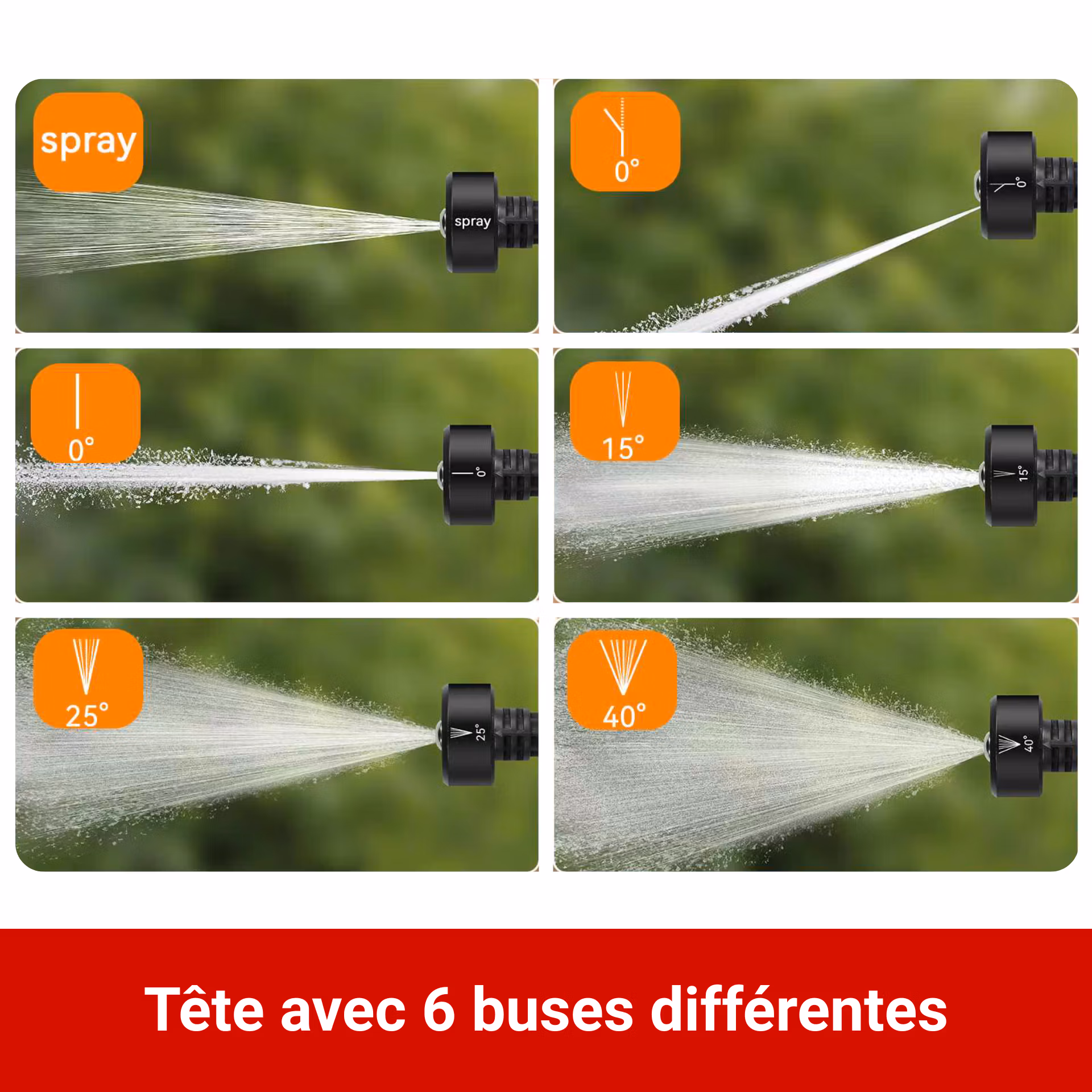 spray

spray

0°

0°

0°

0°

15°

15°

25°

25°

40°

40°

Tête avec 6 buses différentes