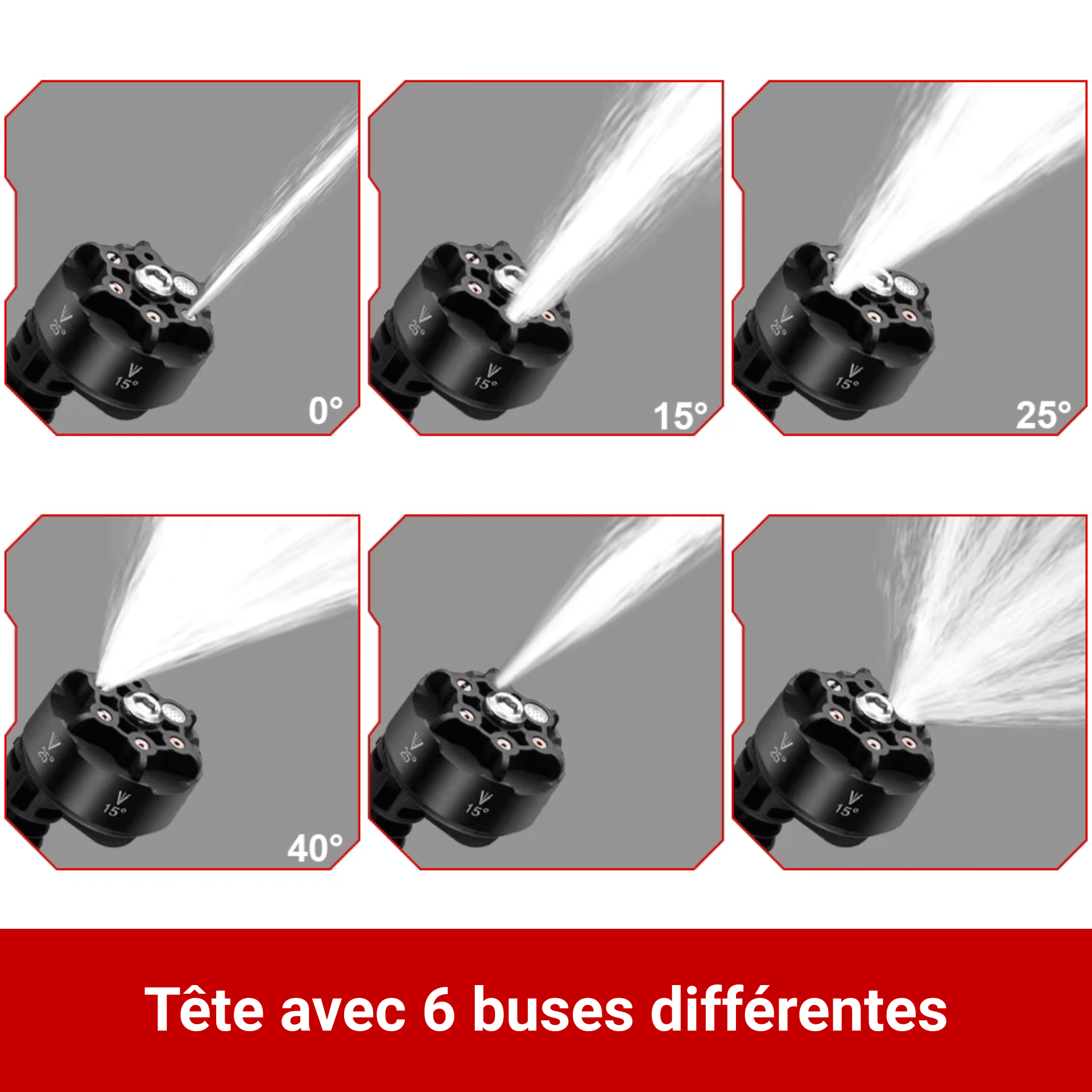 25° 15° 0°

25° 15° 15°

25° 15° 25°

25° 15° 40°

25° 15°

25° 15°

Tête avec 6 buses différentes